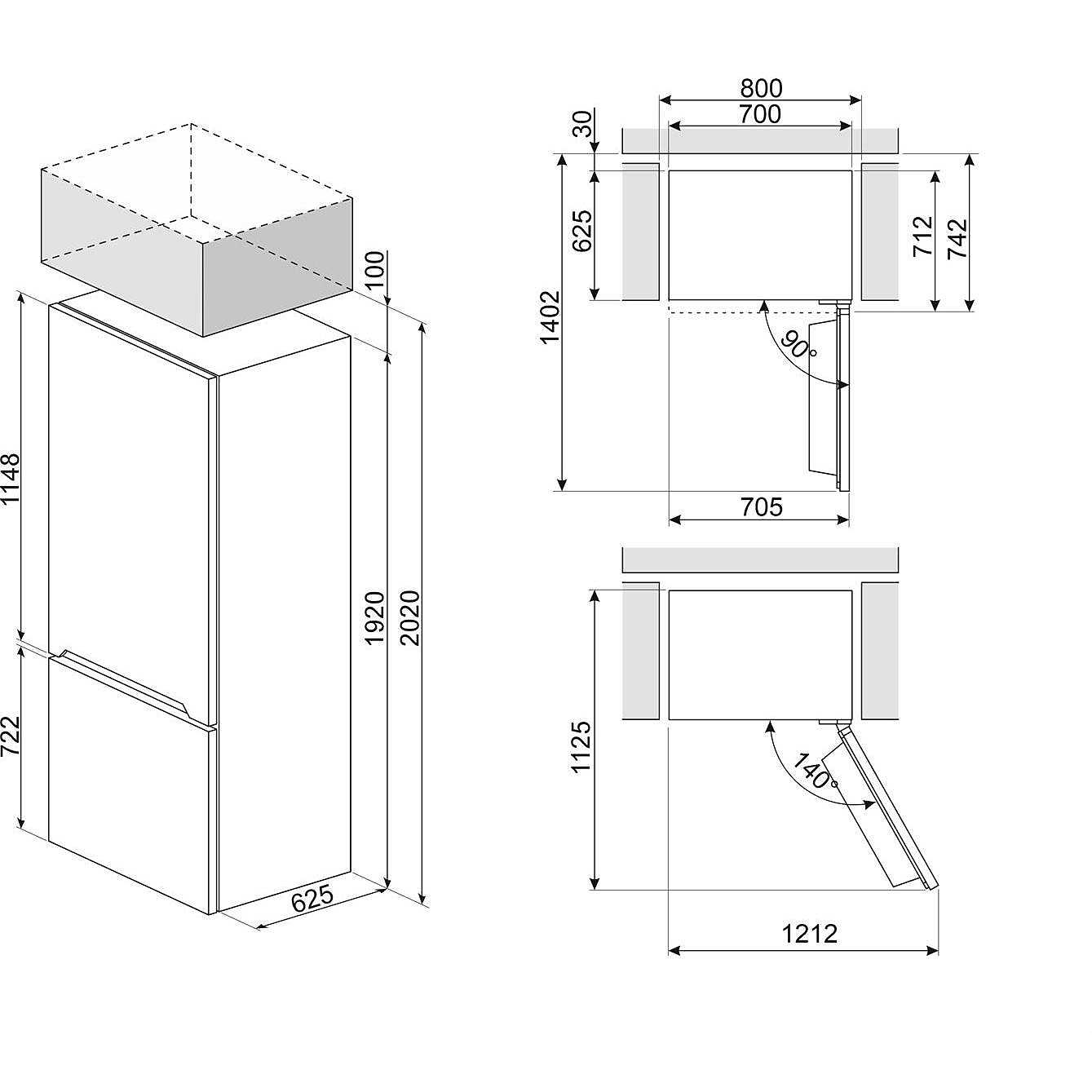 100
1148
722
1920
2020
625
800
700
30
625
1402
712
742
90°
705
1125
140°
1212